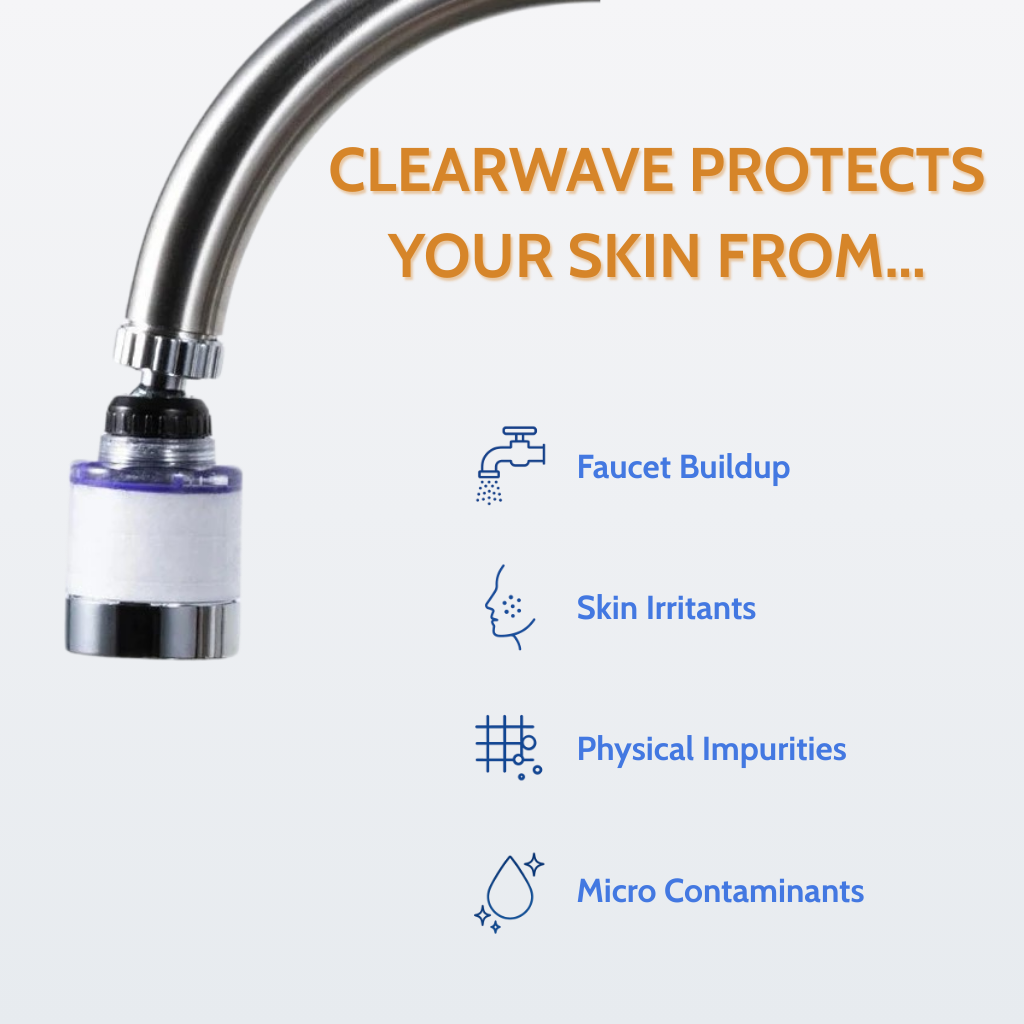 CLEARWAVE PROTECTS YOUR SKIN FROM...

Faucet Buildup

Skin Irritants

Physical Impurities

Micro Contaminants