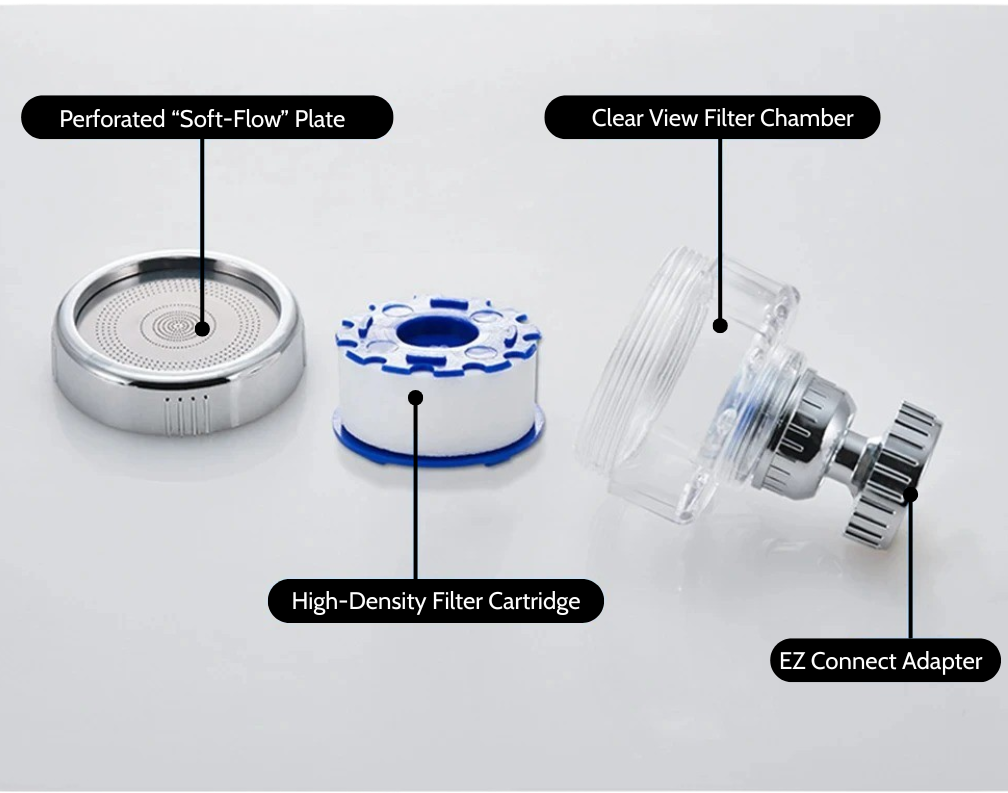 Perforated “Soft-Flow” Plate

Clear View Filter Chamber

High-Density Filter Cartridge

EZ Connect Adapter